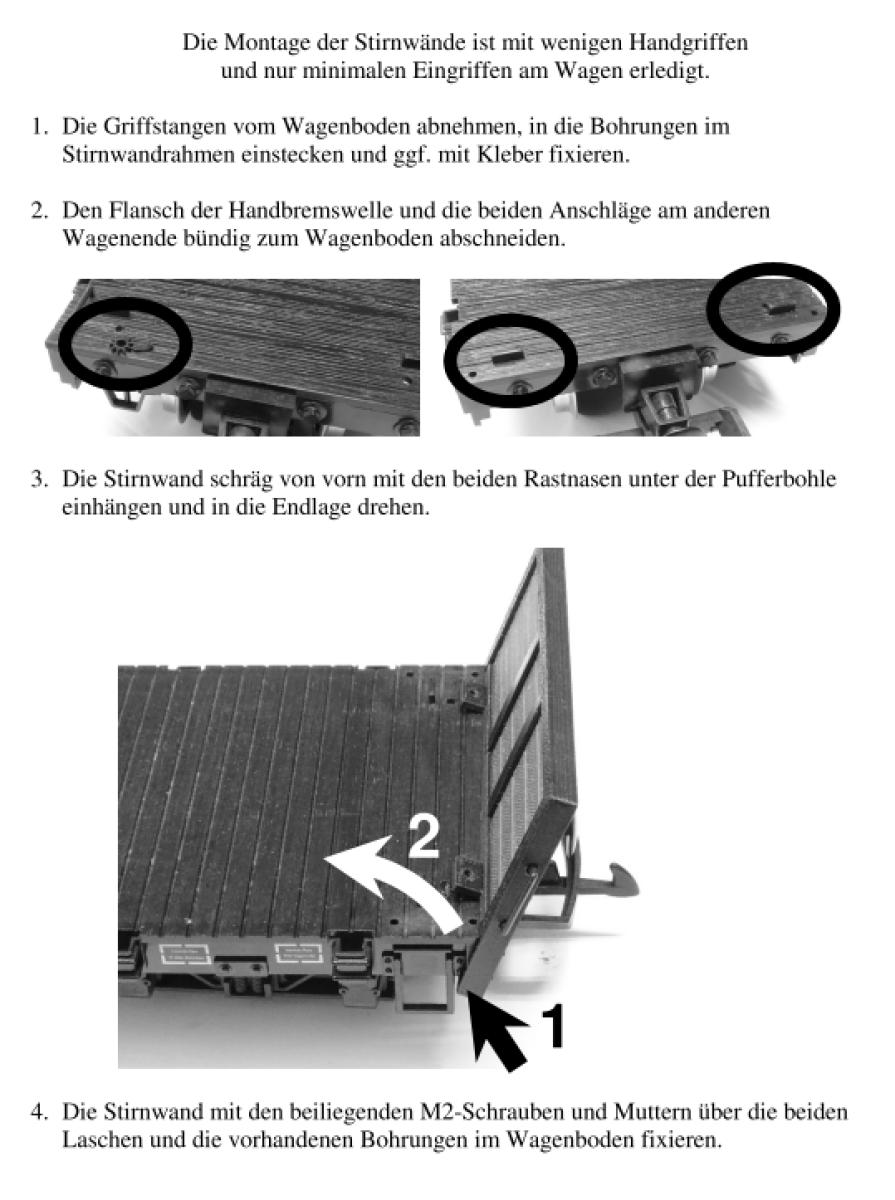 Die Montage der Stirnwände ist mit wenigen Handgriffen und nur minimalen Eingriffen am Wagen erledigt.

1. Die Griffstangen vom Wagenboden abnehmen, in die Bohrungen im Stirnwandrahmen einstecken und ggf. mit Kleber fixieren.

2. Den Flansch der Handbremswelle und die beiden Anschläge am anderen Wagenende bündig zum Wagenboden abschneiden.

3. Die Stirnwand schräg von vorn mit den beiden Rastnasen unter der Pufferbohle einhängen und in die Endlage drehen.

2

1

4. Die Stirnwand mit den beiliegenden M2-Schrauben und Muttern über die beiden Laschen und die vorhandenen Bohrungen im Wagenboden fixieren.